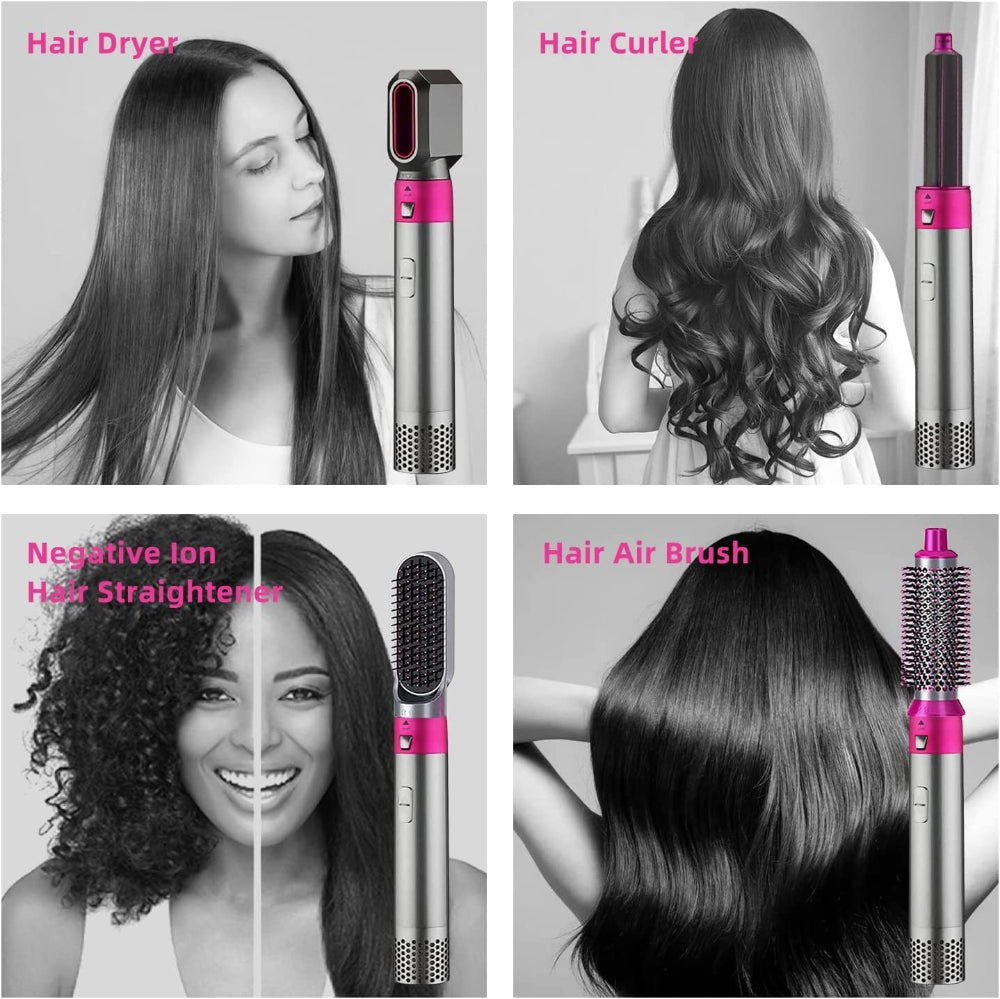 Hair Dryer

Hair Curler

Negative Ion Hair Straightener

Hair Air Brush