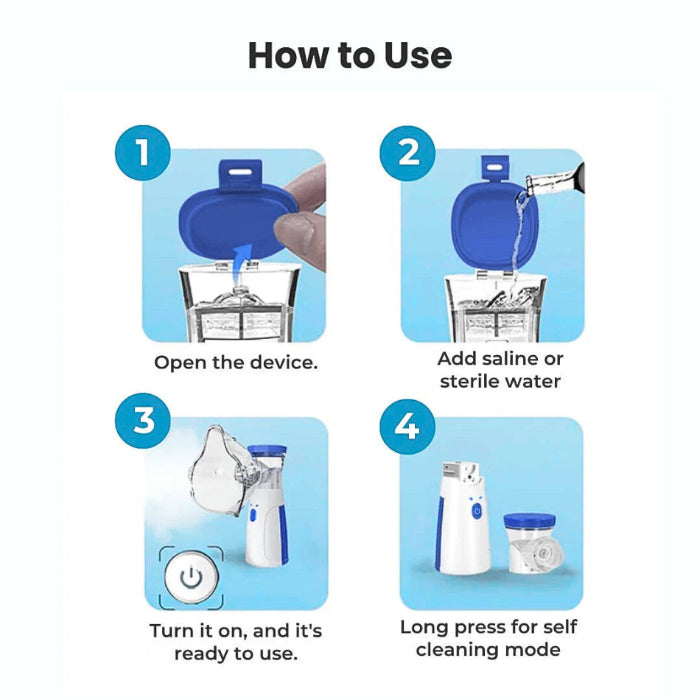 How to Use

1

Open the device.

2

Add saline or sterile water

3

Turn it on, and it's ready to use.

4

Long press for self cleaning mode